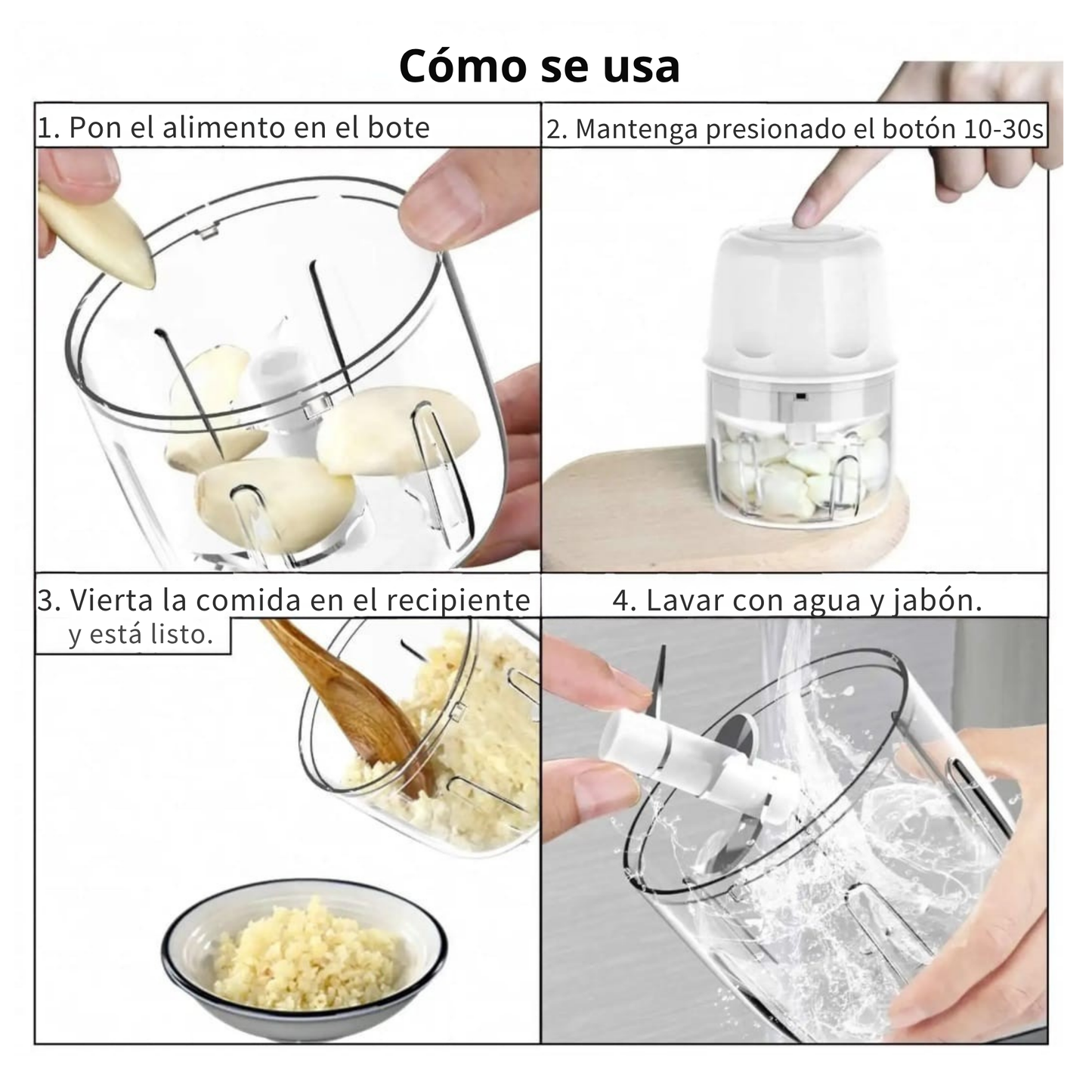 Cómo se usa

1. Pon el alimento en el bote

2. Mantenga presionado el botón 10-30s

3. Vierta la comida en el recipiente y está listo.

4. Lavar con agua y jabón.