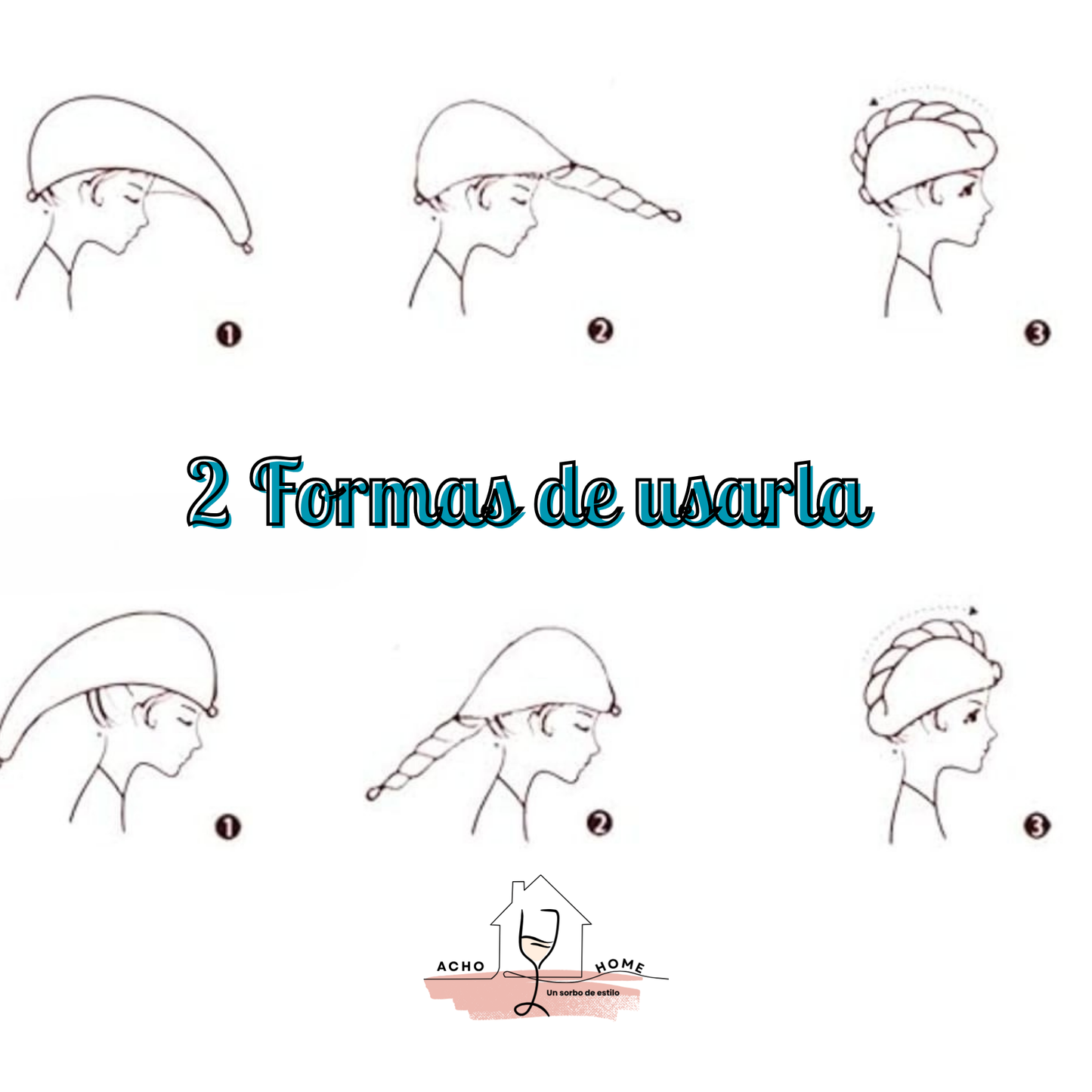 ❶ ❷ ❸

2 Formas de usarla

❶ ❷ ❸

ACHO HOME
Un sorbo de estilo